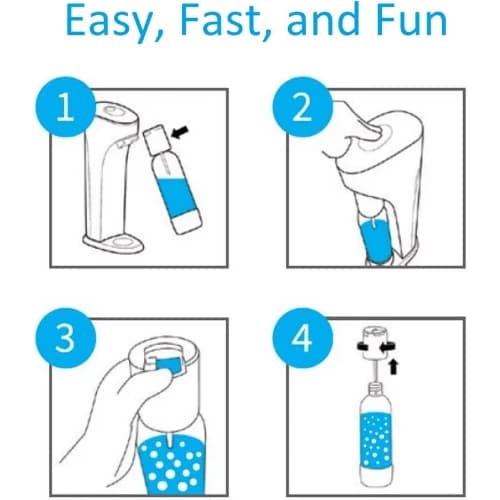 Easy, Fast, and Fun

1

2

3

4